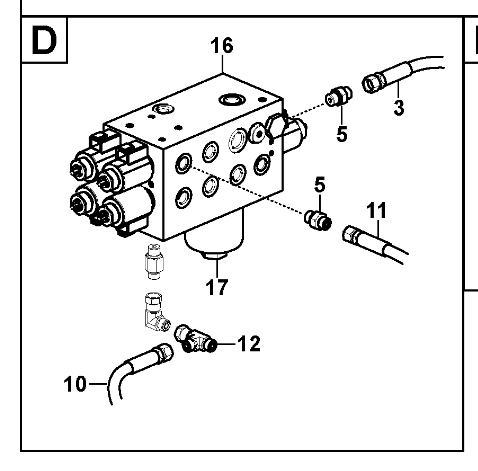 D
16
3
5
5
11
17
12
10