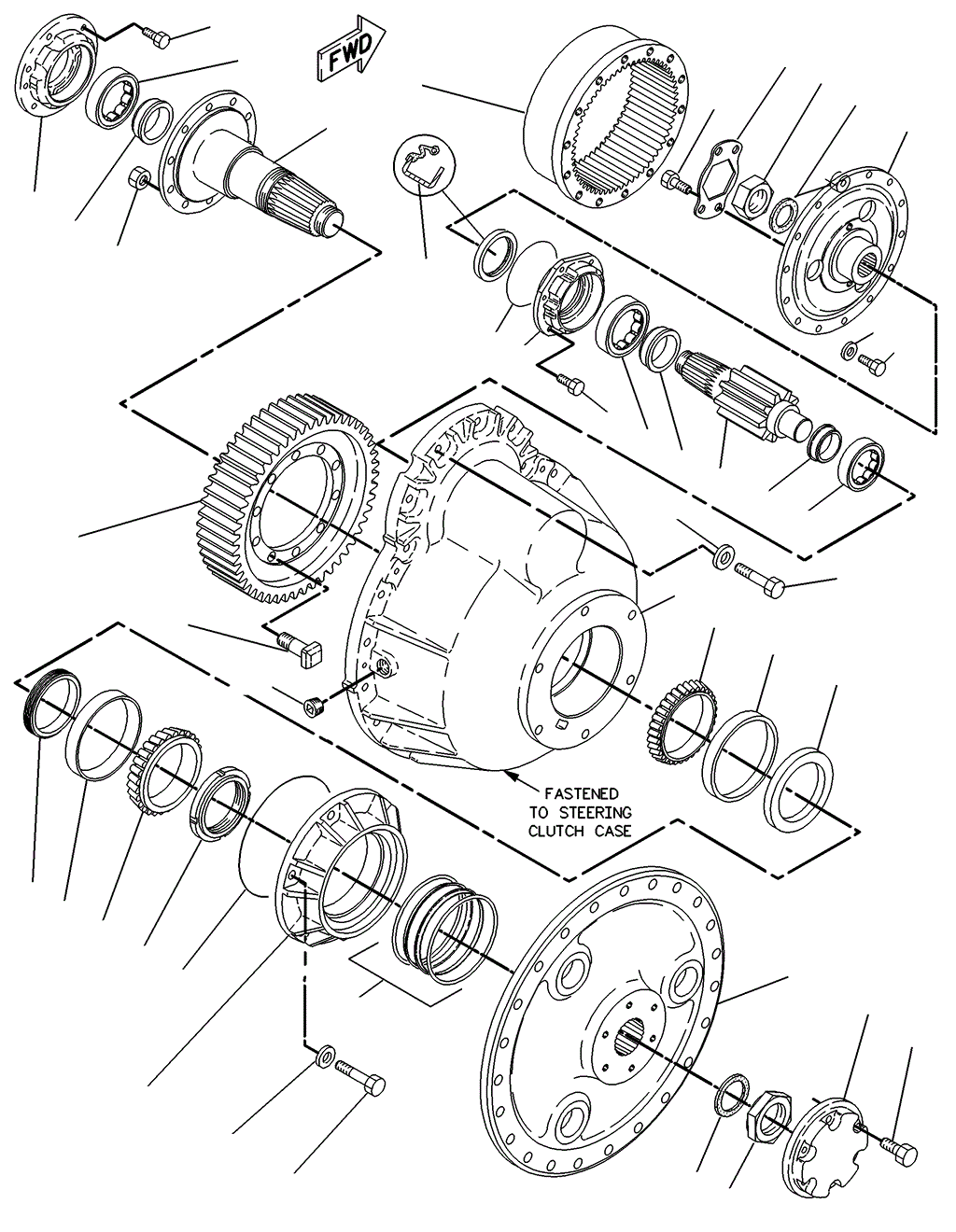 FWD

FASTENED TO STEERING CLUTCH CASE