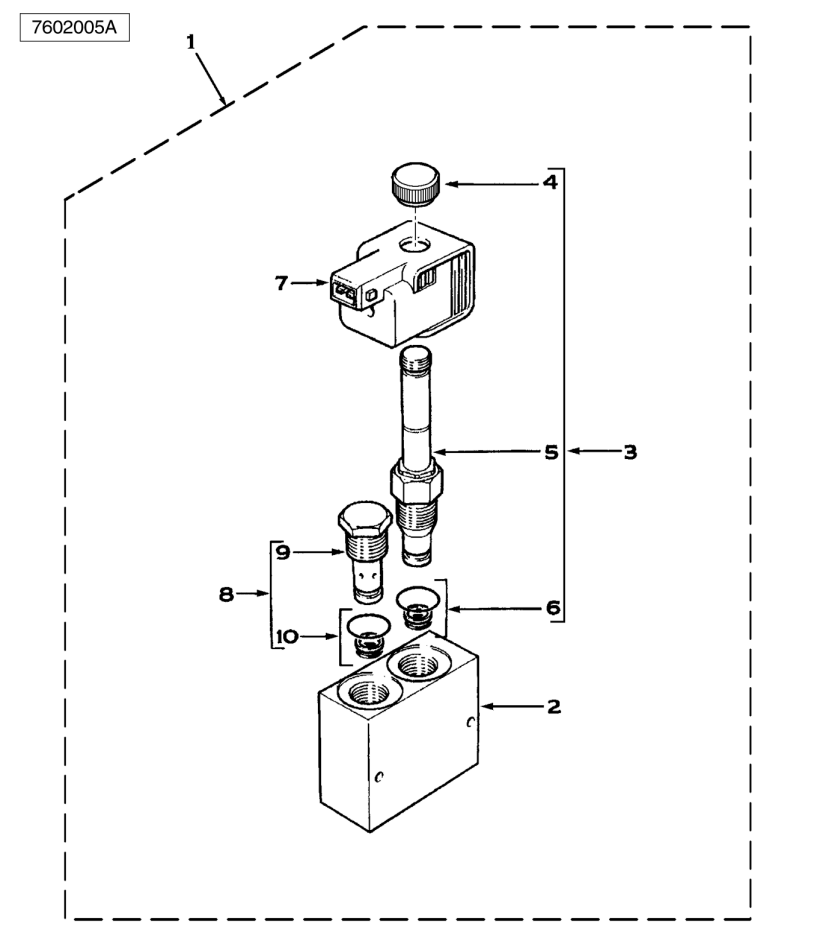 7602005A

1

4

7

5

3

9

8

6

10

2