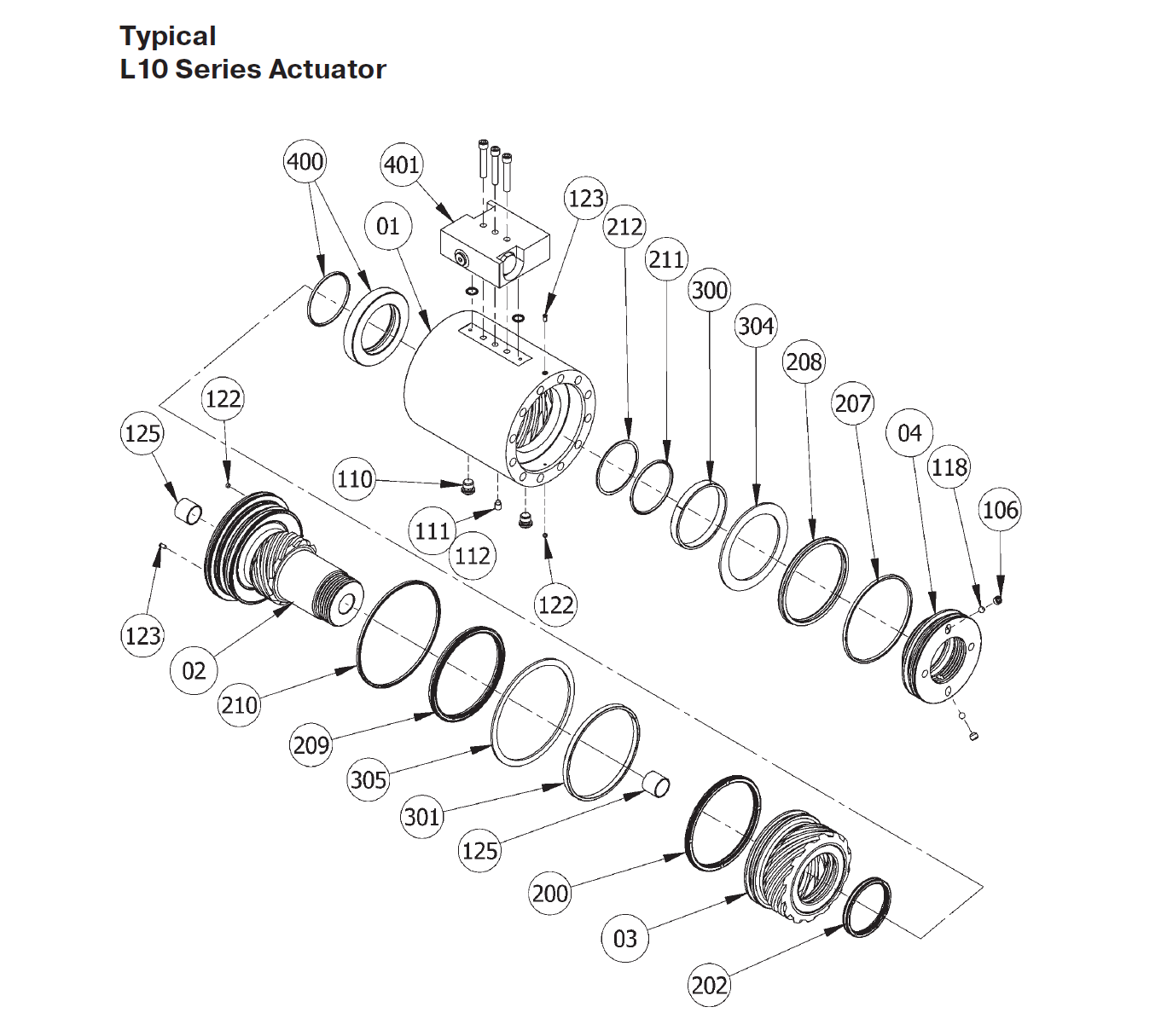 Typical
L10 Series Actuator

400
401
01
123
212
211
300
304
208
207
04
118
106
122
125
110
111
112
122
123
02
210
209
305
301
125
200
03
202